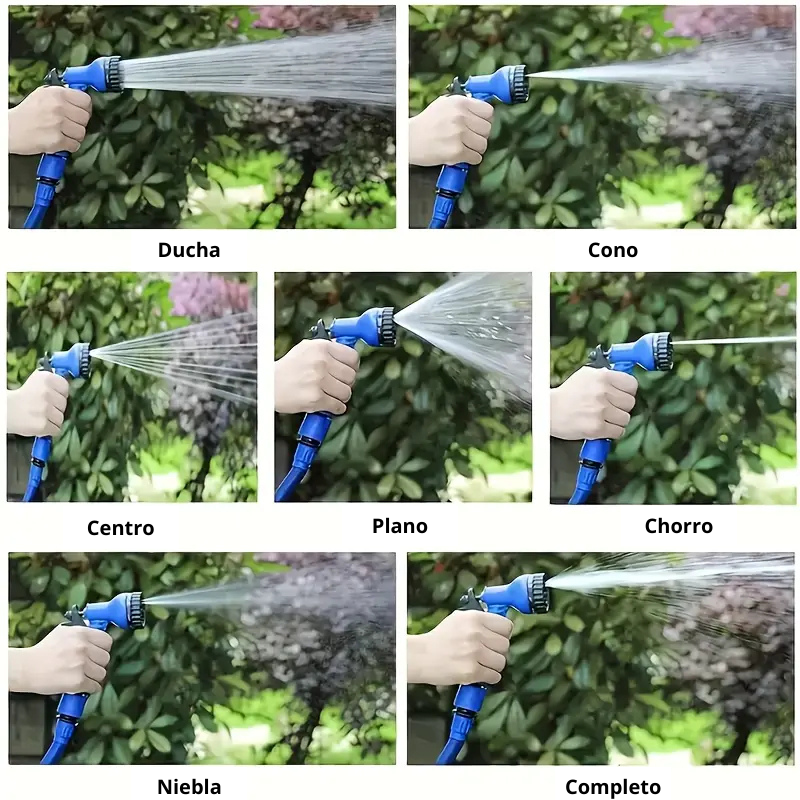 Ducha

Cono

Centro

Plano

Chorro

Niebla

Completo